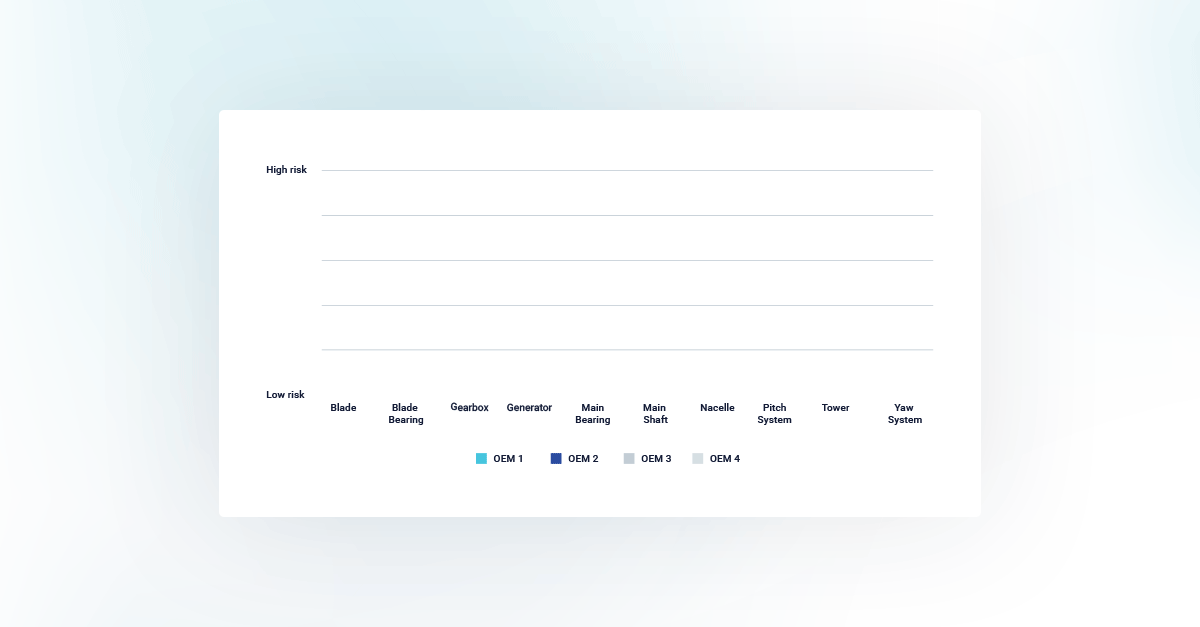 High risk

Low risk

Blade
Blade Bearing
Gearbox
Generator
Main Bearing
Main Shaft
Nacelle
Pitch System
Tower
Yaw System

OEM 1
OEM 2
OEM 3
OEM 4